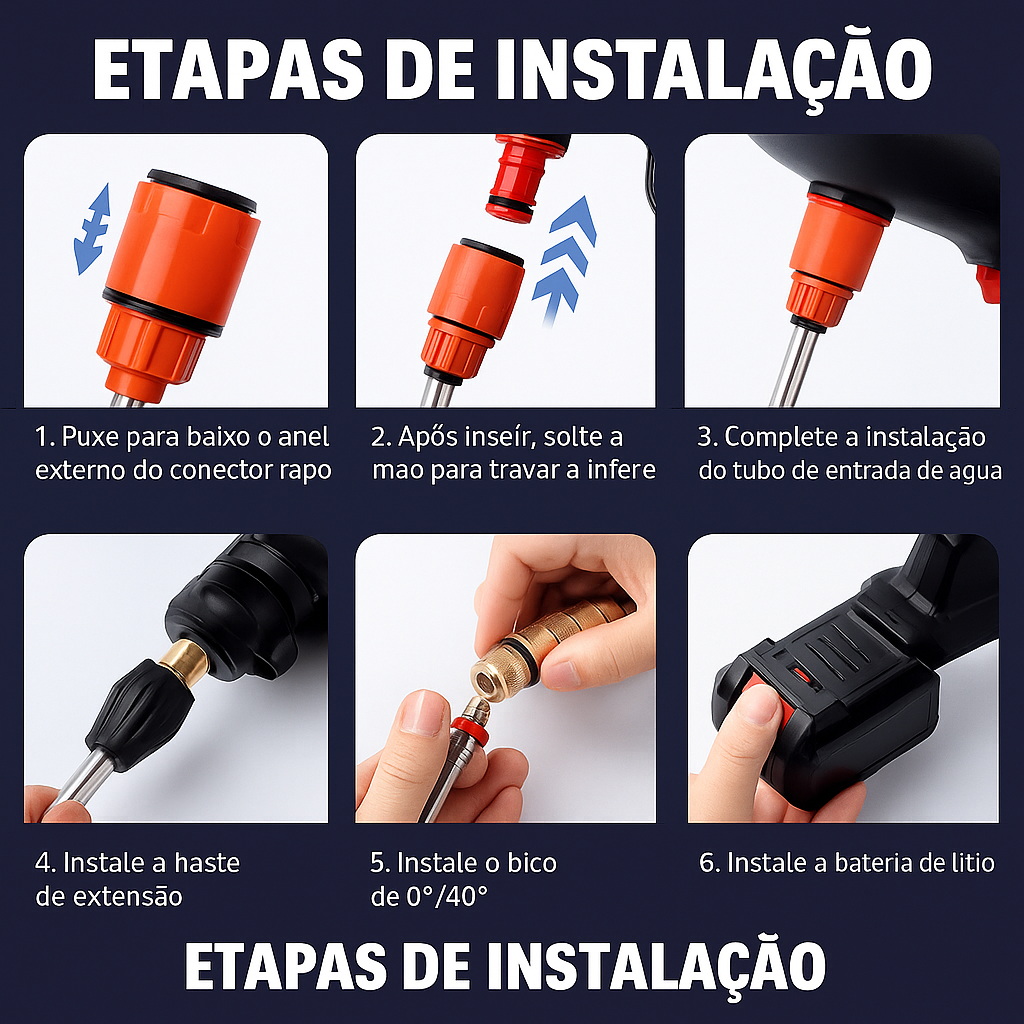 ETAPAS DE INSTALAÇÃO

1. Puxe para baixo o anel externo do conector rapo

2. Após inseír, solte a mao para travar a infere

3. Complete a instalação do tubo de entrada de agua

4. Instale a haste de extensão

5. Instale o bico de 0°/40°

6. Instale a bateria de litio

ETAPAS DE INSTALAÇÃO